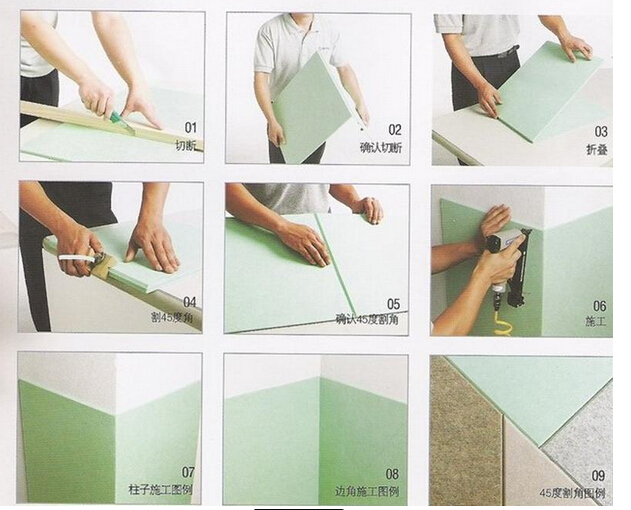 01
切断

02
确认切断

03
折叠

04
割45度角

05
确认45度割角

06
施工

07
柱子施工图例

08
边角施工图例

09
45度割角图例